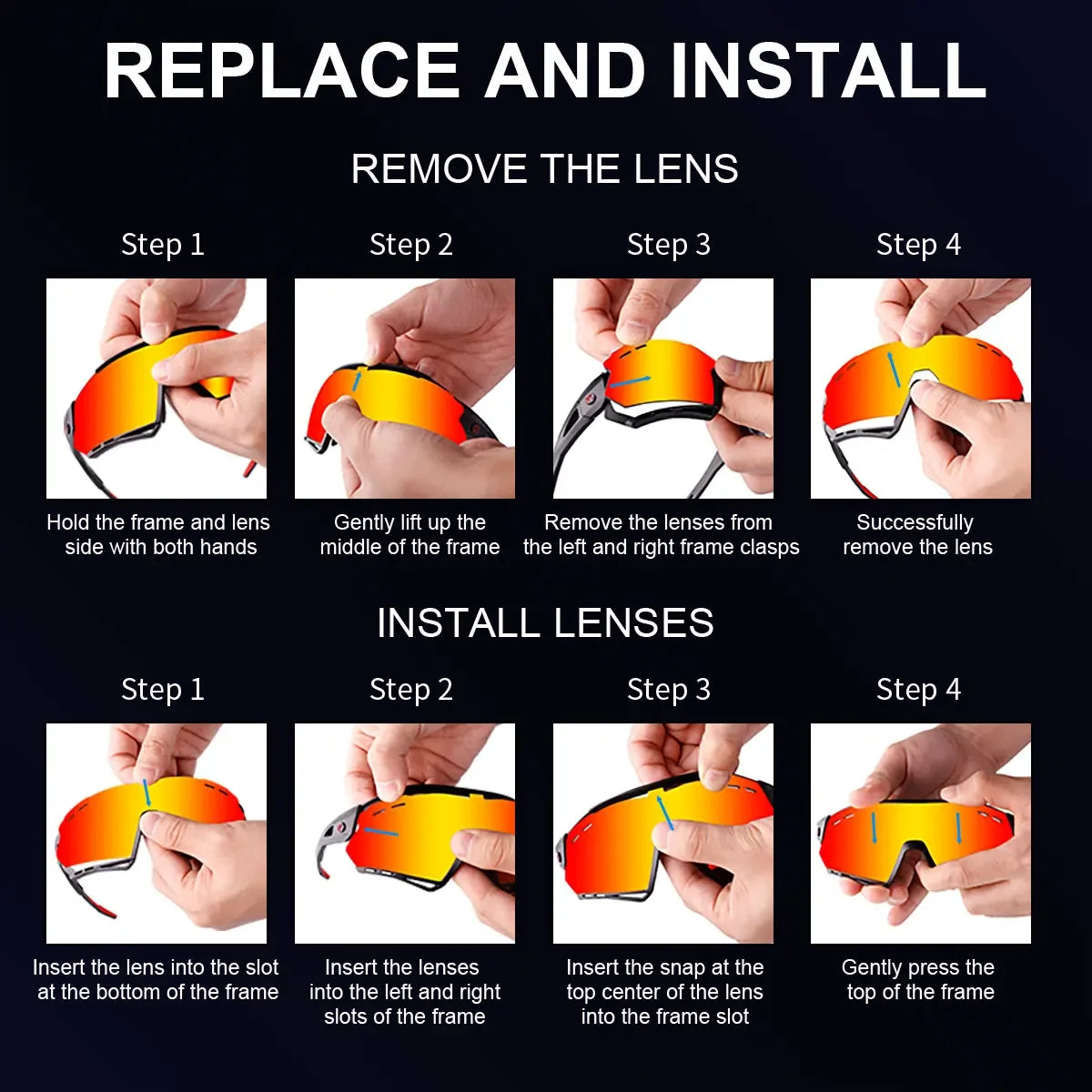 REPLACE AND INSTALL

REMOVE THE LENS

Step 1

Hold the frame and lens side with both hands

Step 2

Gently lift up the middle of the frame

Step 3

Remove the lenses from the left and right frame clasps

Step 4

Successfully remove the lens

INSTALL LENSES

Step 1

Insert the lens into the slot at the bottom of the frame

Step 2

Insert the lenses into the left and right slots of the frame

Step 3

Insert the snap at the top center of the lens into the frame slot

Step 4

Gently press the top of the frame