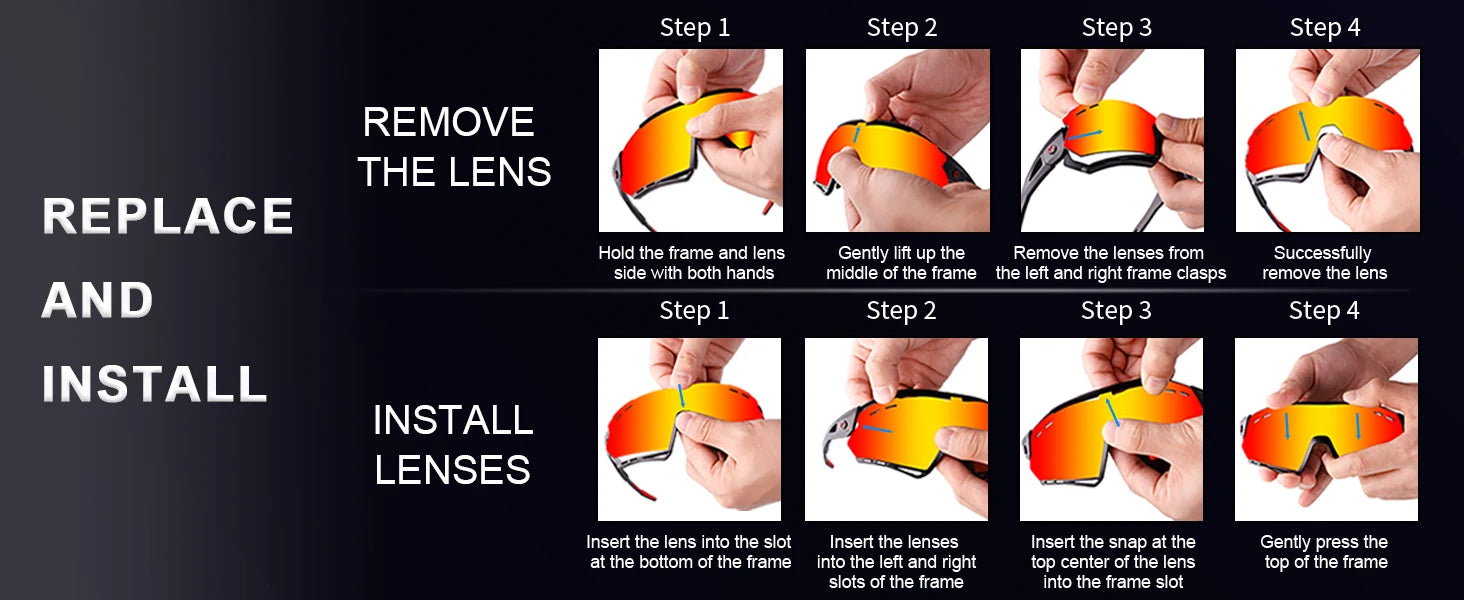 REPLACE AND INSTALL

REMOVE THE LENS

Step 1
Hold the frame and lens side with both hands

Step 2
Gently lift up the middle of the frame

Step 3
Remove the lenses from the left and right frame clasps

Step 4
Successfully remove the lens

INSTALL LENSES

Step 1
Insert the lens into the slot at the bottom of the frame

Step 2
Insert the lenses into the left and right slots of the frame

Step 3
Insert the snap at the top center of the lens into the frame slot

Step 4
Gently press the top of the frame